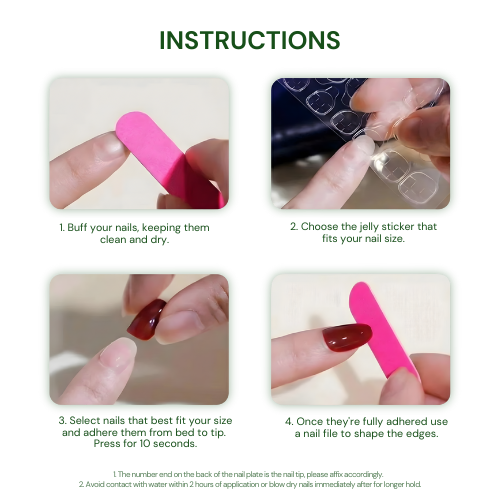 INSTRUCTIONS

1. Buff your nails, keeping them clean and dry.

2. Choose the jelly sticker that fits your nail size.

3. Select nails that best fit your size and adhere them from bed to tip. Press for 10 seconds.

4. Once they're fully adhered use a nail file to shape the edges.

1. The number end on the back of the nail plate is the nail tip, please affix accordingly.
2. Avoid contact with water within 2 hours of application or blow dry nails immediately after for longer hold.