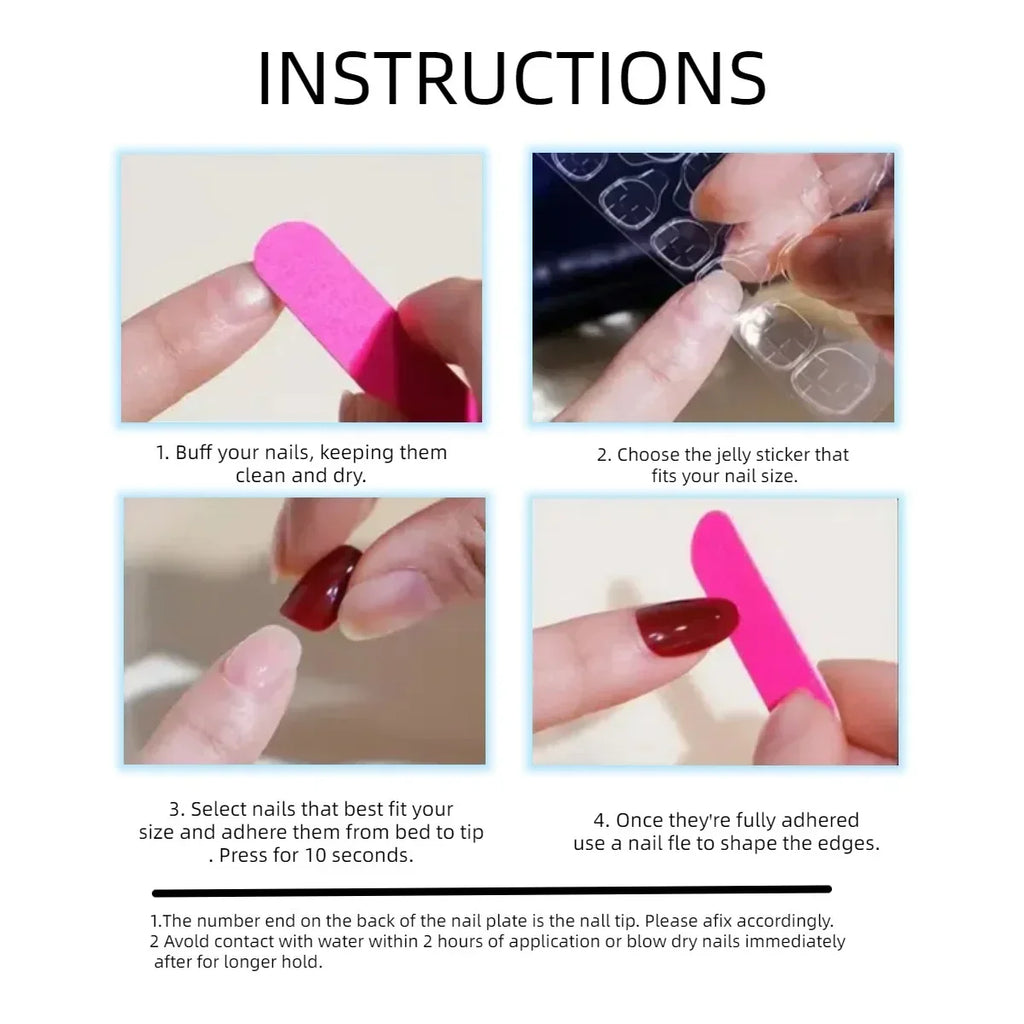 INSTRUCTIONS

1. Buff your nails, keeping them clean and dry.

2. Choose the jelly sticker that fits your nail size.

3. Select nails that best fit your size and adhere them from bed to tip . Press for 10 seconds.

4. Once they're fully adhered use a nail fle to shape the edges.

1.The number end on the back of the nail plate is the nall tip. Please afix accordingly.
2 Avold contact with water within 2 hours of application or blow dry nails immediately after for longer hold.