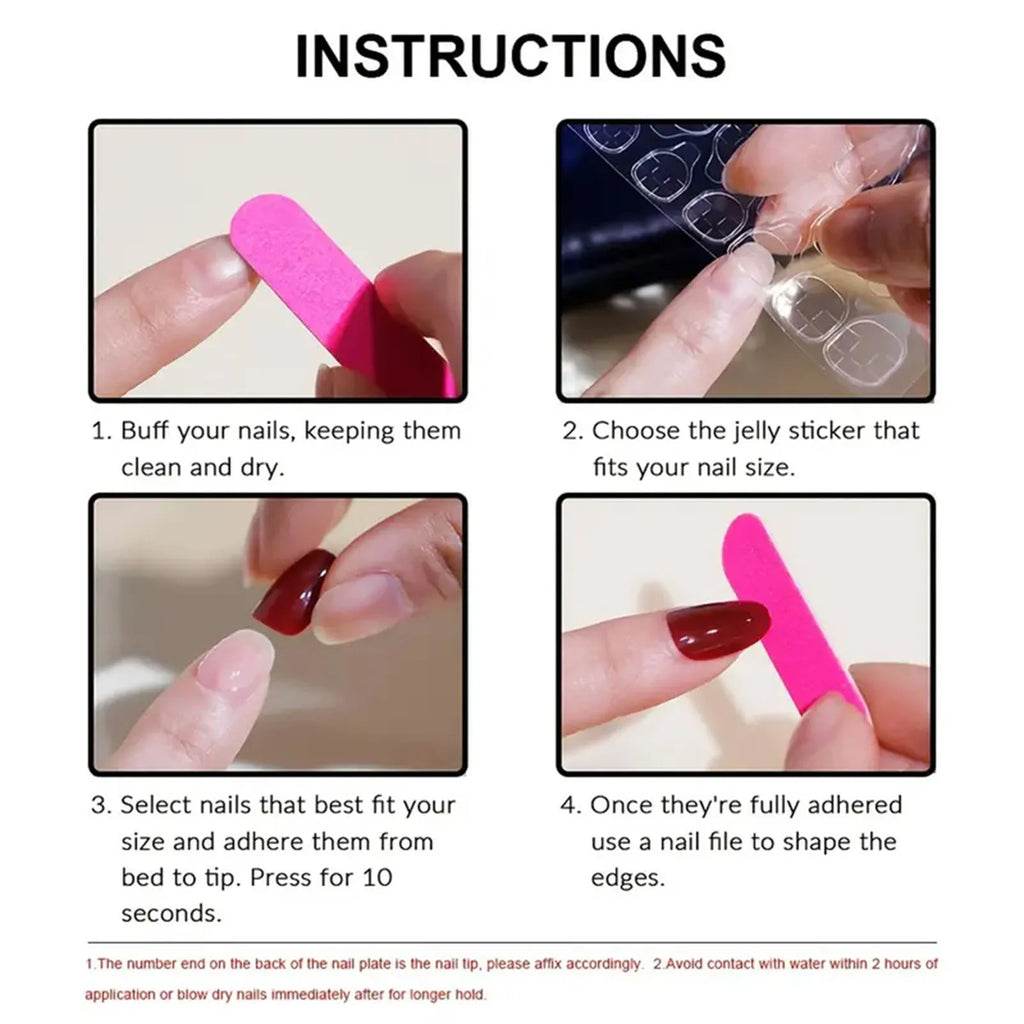 INSTRUCTIONS

1. Buff your nails, keeping them clean and dry.

2. Choose the jelly sticker that fits your nail size.

3. Select nails that best fit your size and adhere them from bed to tip. Press for 10 seconds.

4. Once they're fully adhered use a nail file to shape the edges.

1.The number end on the back of the nail plate is the nail tip, please affix accordingly. 2.Avoid contact with water within 2 hours of application or blow dry nails immediately after for longer hold.