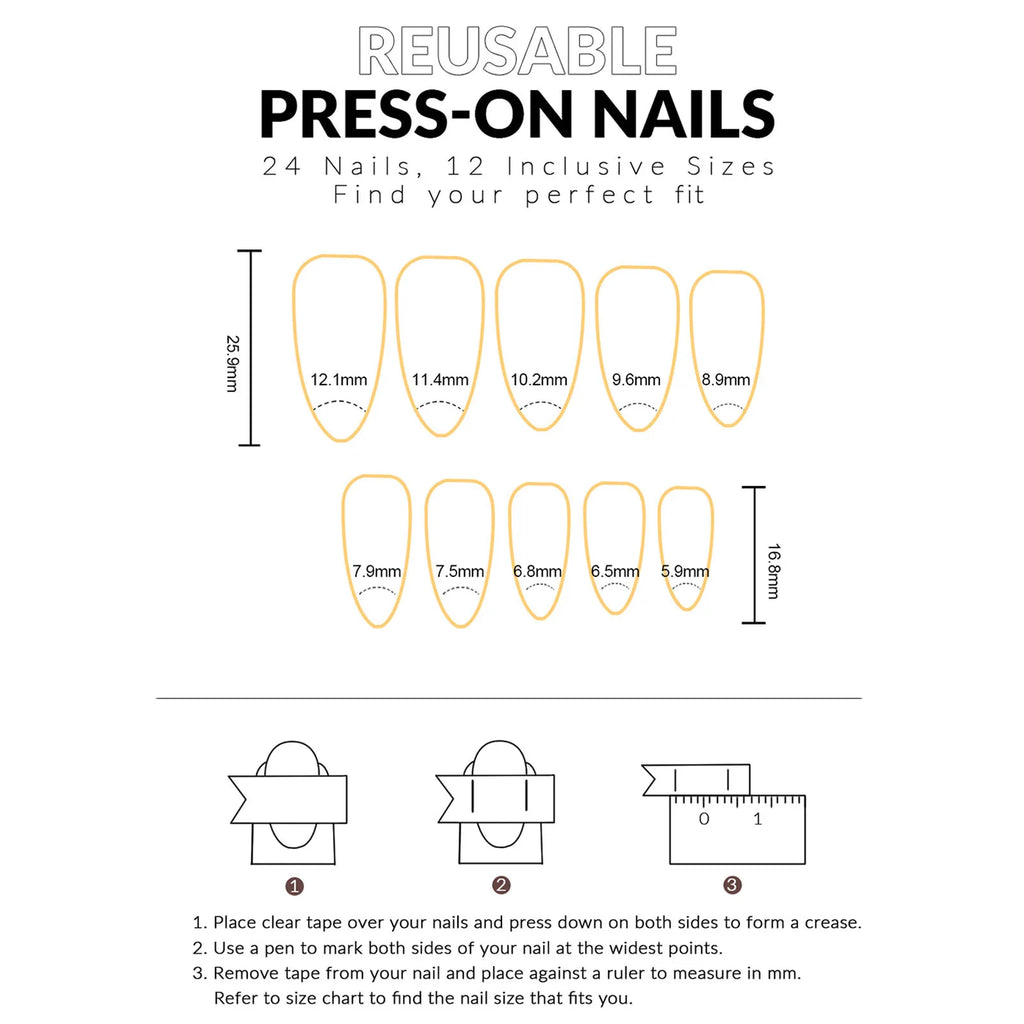 REUSABLE
PRESS-ON NAILS
24 Nails, 12 Inclusive Sizes
Find your perfect fit

25.9mm
12.1mm 11.4mm 10.2mm 9.6mm 8.9mm

7.9mm 7.5mm 6.8mm 6.5mm 5.9mm
16.8mm

0 1

1 2 3

1. Place clear tape over your nails and press down on both sides to form a crease.
2. Use a pen to mark both sides of your nail at the widest points.
3. Remove tape from your nail and place against a ruler to measure in mm. Refer to size chart to find the nail size that fits you.