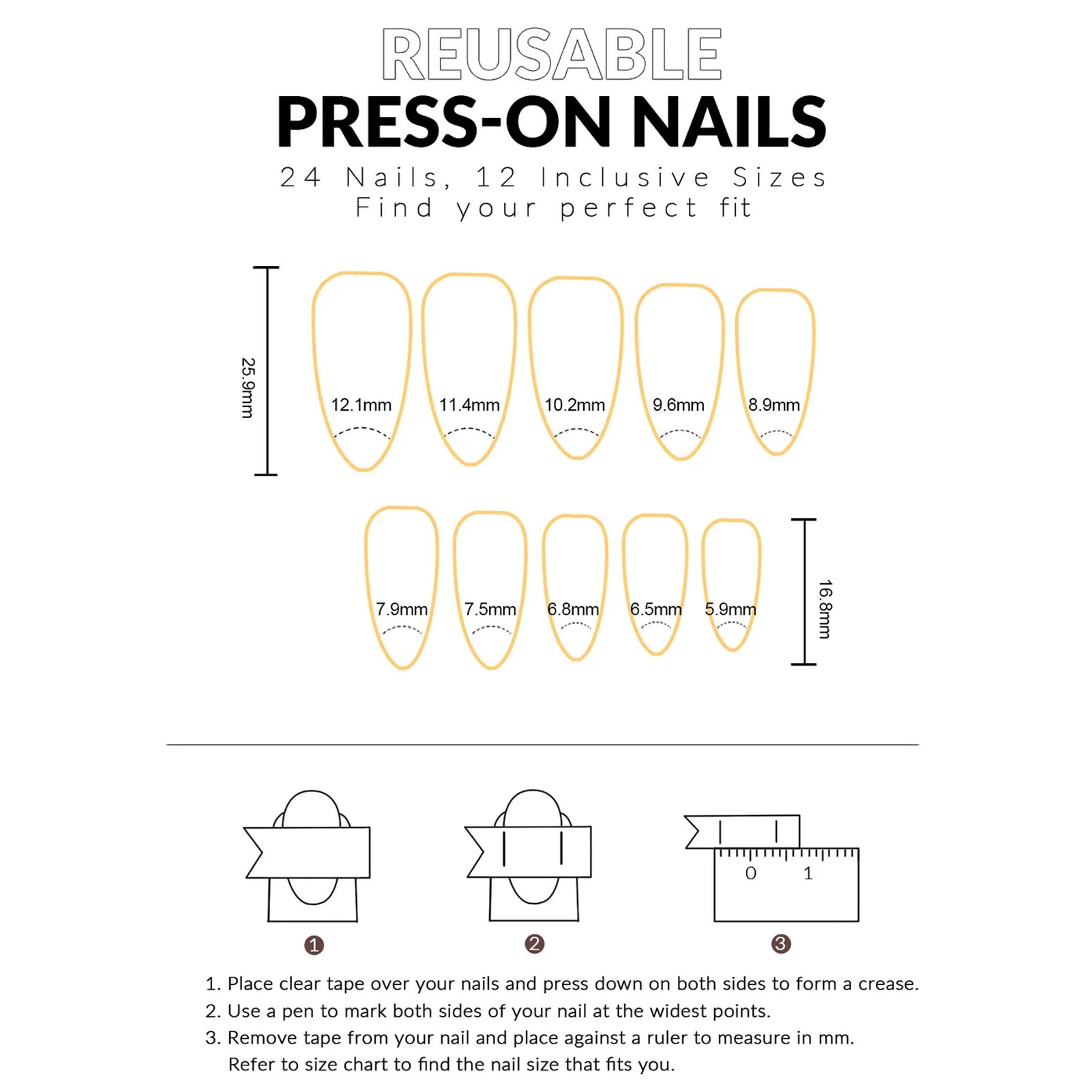 REUSABLE
PRESS-ON NAILS
24 Nails, 12 Inclusive Sizes
Find your perfect fit

25.9mm

12.1mm 11.4mm 10.2mm 9.6mm 8.9mm

7.9mm 7.5mm 6.8mm 6.5mm 5.9mm

16.8mm

0 1

1 2 3

1. Place clear tape over your nails and press down on both sides to form a crease.
2. Use a pen to mark both sides of your nail at the widest points.
3. Remove tape from your nail and place against a ruler to measure in mm. Refer to size chart to find the nail size that fits you.